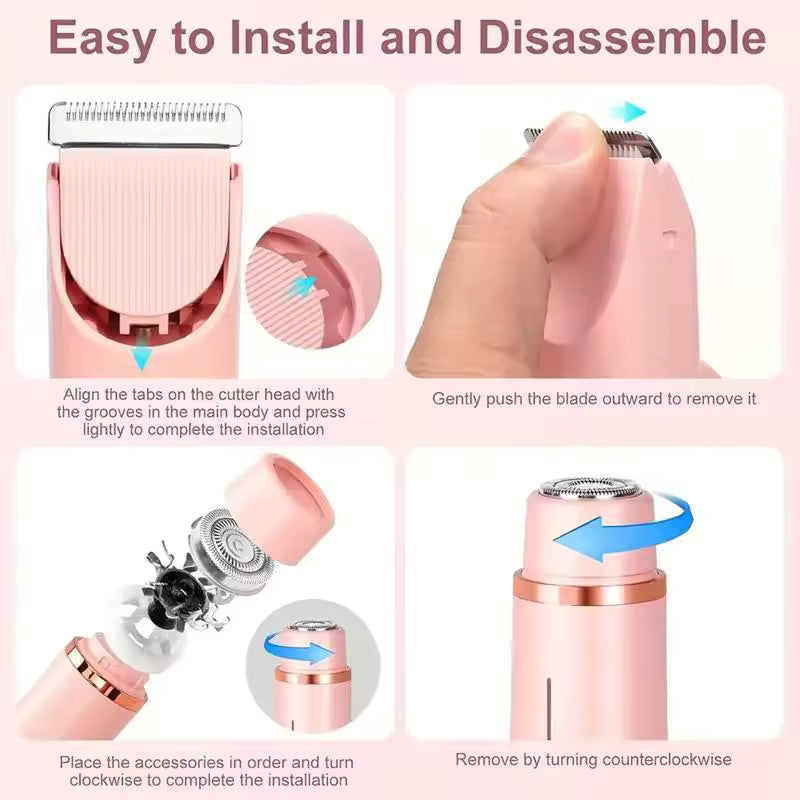 Easy to Install and Disassemble

Align the tabs on the cutter head with the grooves in the main body and press lightly to complete the installation

Gently push the blade outward to remove it

Place the accessories in order and turn clockwise to complete the installation

Remove by turning counterclockwise