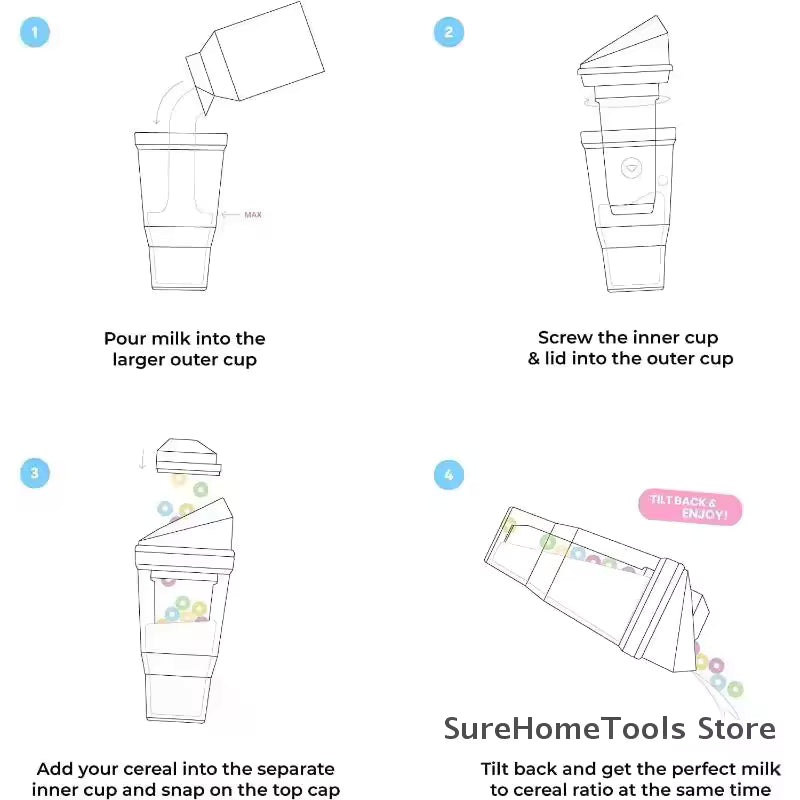 1

MAX

Pour milk into the larger outer cup

2

Screw the inner cup & lid into the outer cup

3

Add your cereal into the separate inner cup and snap on the top cap

4

TILT BACK & ENJOY!

SureHomeTools Store

Tilt back and get the perfect milk to cereal ratio at the same time